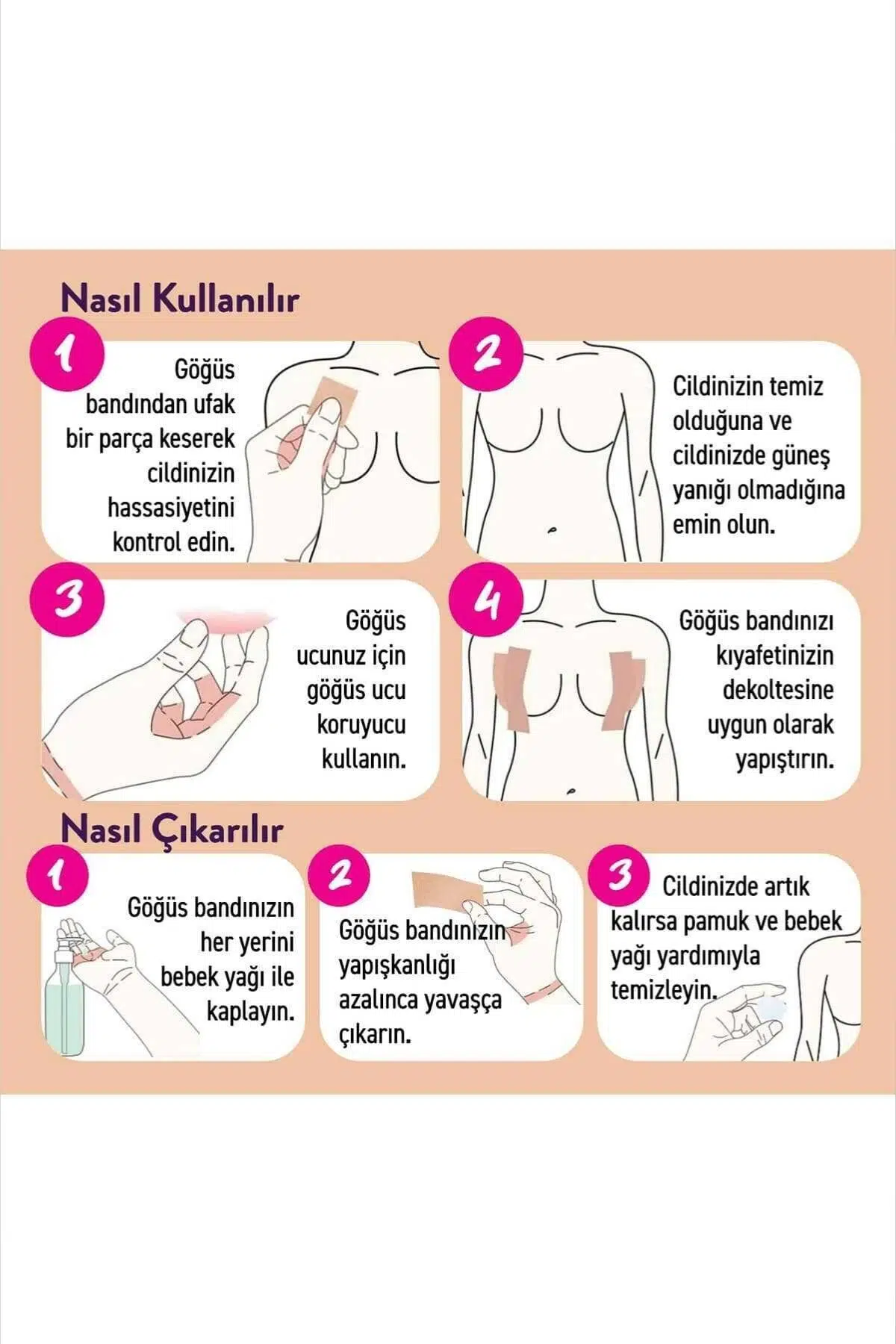 Nasıl Kullanılır

1

Göğüs bandından ufak bir parça keserek cildinizin hassasiyetini kontrol edin.

2

Cildinizin temiz olduğuna ve cildinizde güneş yanığı olmadığına emin olun.

3

Göğüs ucunuz için göğüs ucu koruyucu kullanın.

4

Göğüs bandınızı kıyafetinizin dekoltesine uygun olarak yapıştırın.

Nasıl Çıkarılır

1

Göğüs bandınızın her yerini bebek yağı ile kaplayın.

2

Göğüs bandınızın yapışkanlığı azalınca yavaşça çıkarın.

3

Cildinizde artık kalırsa pamuk ve bebek yağı yardımıyla temizleyin.